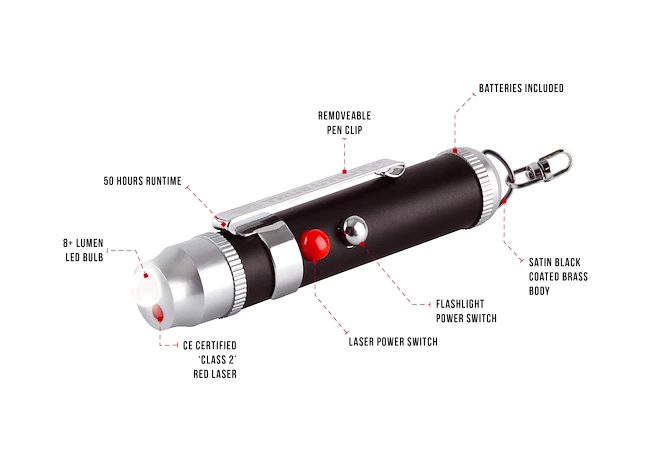 BATTERIES INCLUDED

REMOVEABLE
PEN CLIP

50 HOURS RUNTIME

8+ LUMEN
LED BULB

SATIN BLACK
COATED BRASS
BODY

FLASHLIGHT
POWER SWITCH

LASER POWER SWITCH

CE CERTIFIED
'CLASS 2'
RED LASER